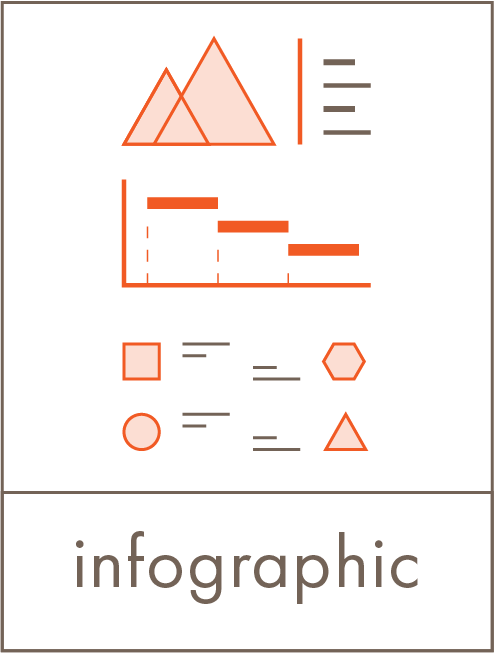 infographic